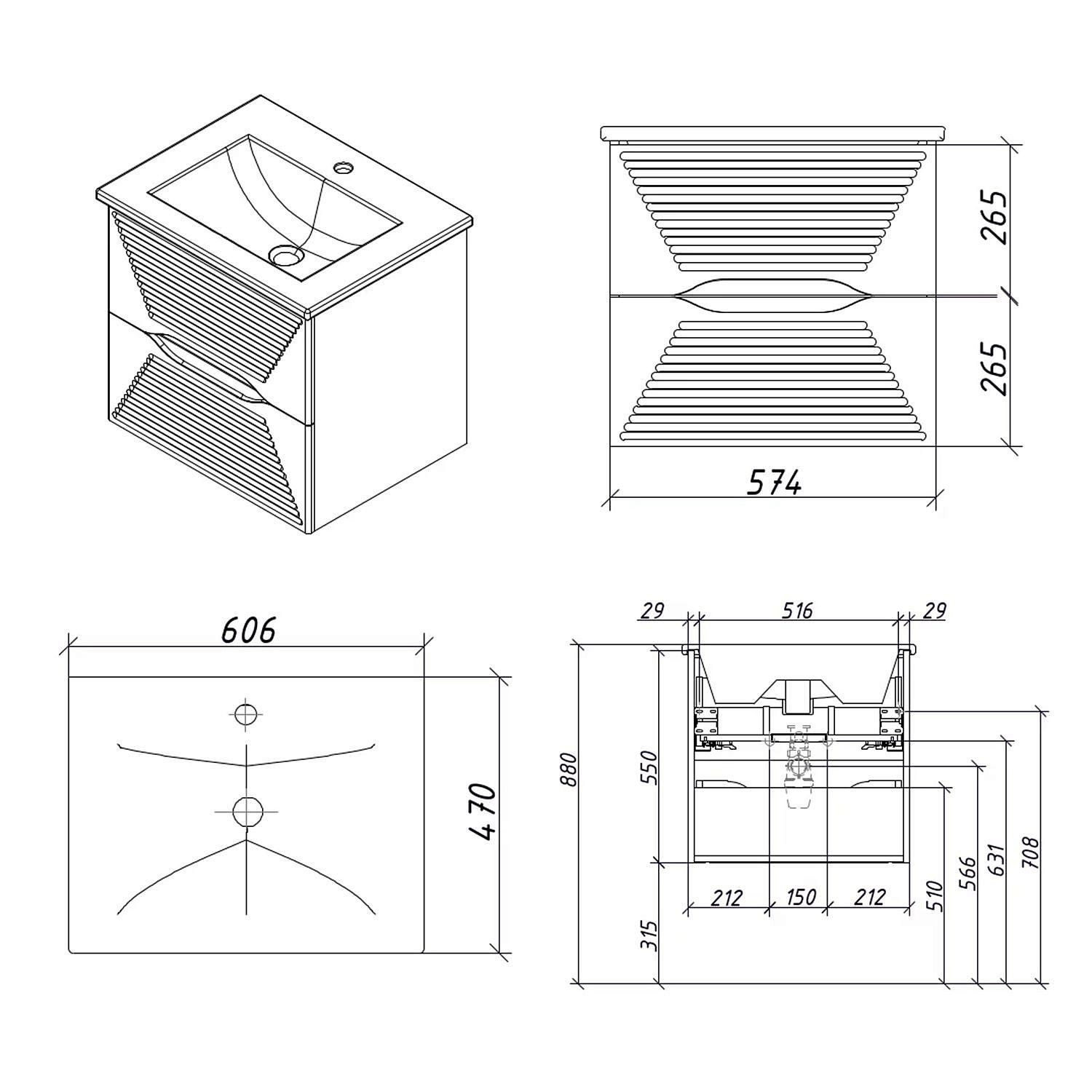 265
265
574
606
470
29
516
29
880
550
315
212
150
212
510
566
631
708