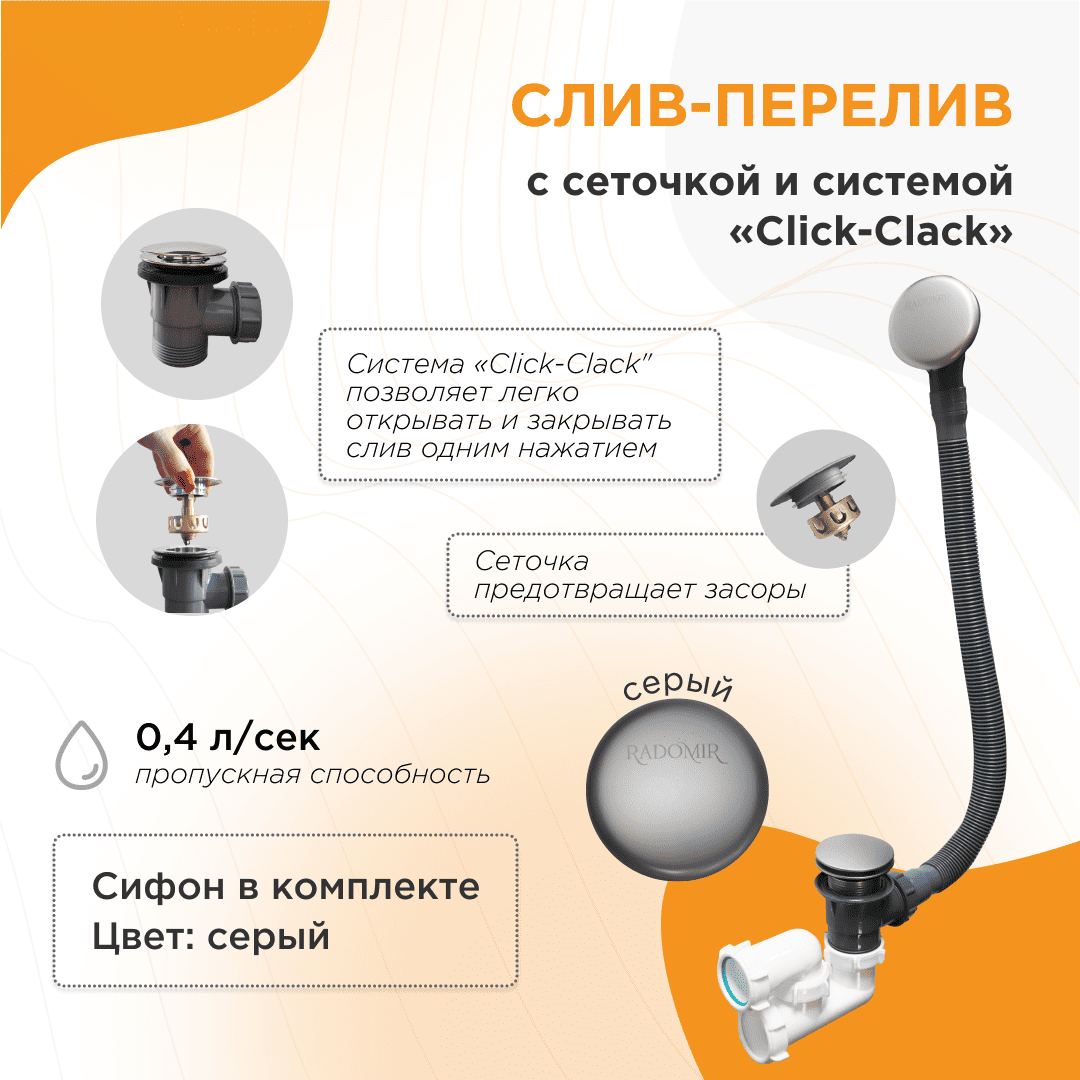 СЛИВ-ПЕРЕЛИВ

с сеточкой и системой «Click-Clack»

Система «Click-Clack" позволяет легко открывать и закрывать слив одним нажатием

Сеточка предотвращает засоры

серый

RADOMIR

0,4 л/сек
пропускная способность

Сифон в комплекте
Цвет: серый