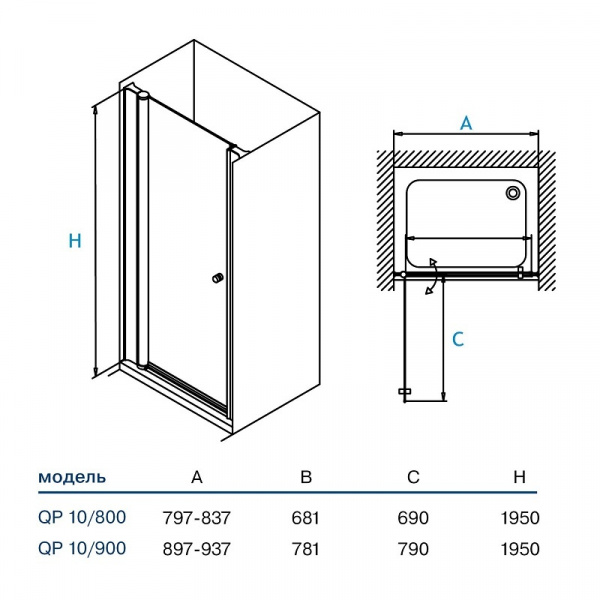 H

A

C

| модель | A | B | C | H |
|---|---|---|---|---|
| QP 10/800 | 797-837 | 681 | 690 | 1950 |
| QP 10/900 | 897-937 | 781 | 790 | 1950 |