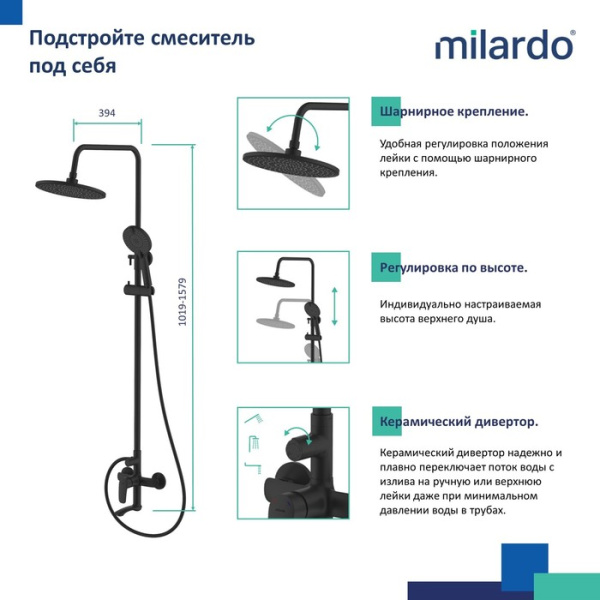 Подстройте смеситель под себя

milardo®

394

1019-1579

Шарнирное крепление.

Удобная регулировка положения лейки с помощью шарнирного крепления.

Регулировка по высоте.

Индивидуально настраиваемая высота верхнего душа.

Керамический дивертор.

Керамический дивертор надежно и плавно переключает поток воды с излива на ручную или верхнюю лейки даже при минимальном давлении воды в трубах.