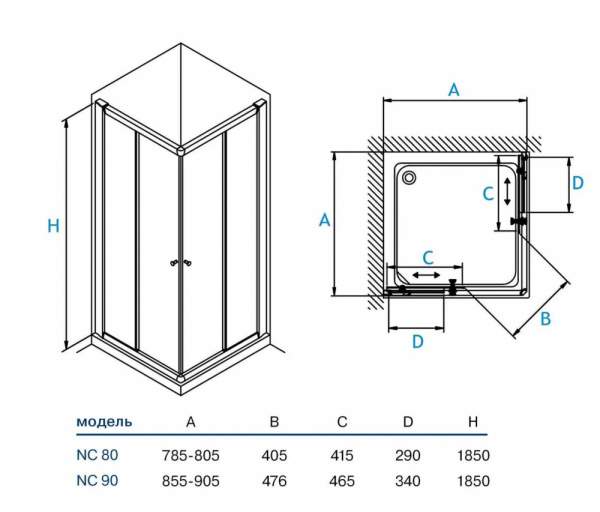 H

A

A

C

D

C

D

B

| модель | A | B | C | D | H |
|---|---|---|---|---|---|
| NC 80 | 785-805 | 405 | 415 | 290 | 1850 |
| NC 90 | 855-905 | 476 | 465 | 340 | 1850 |