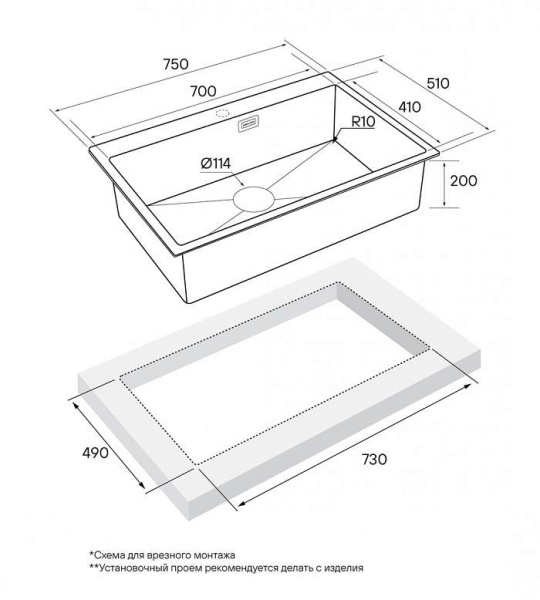 750
700
510
410
R10
Ø114
200
490
730

*Схема для врезного монтажа
**Установочный проем рекомендуется делать с изделия