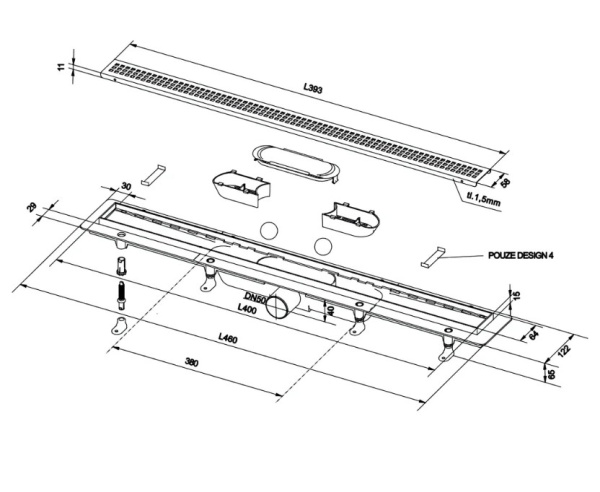 11
L393
58
tl.1,5mm
30
29
POUZE DESIGN 4
DN50
L400
40
15
64
122
65
L460
380