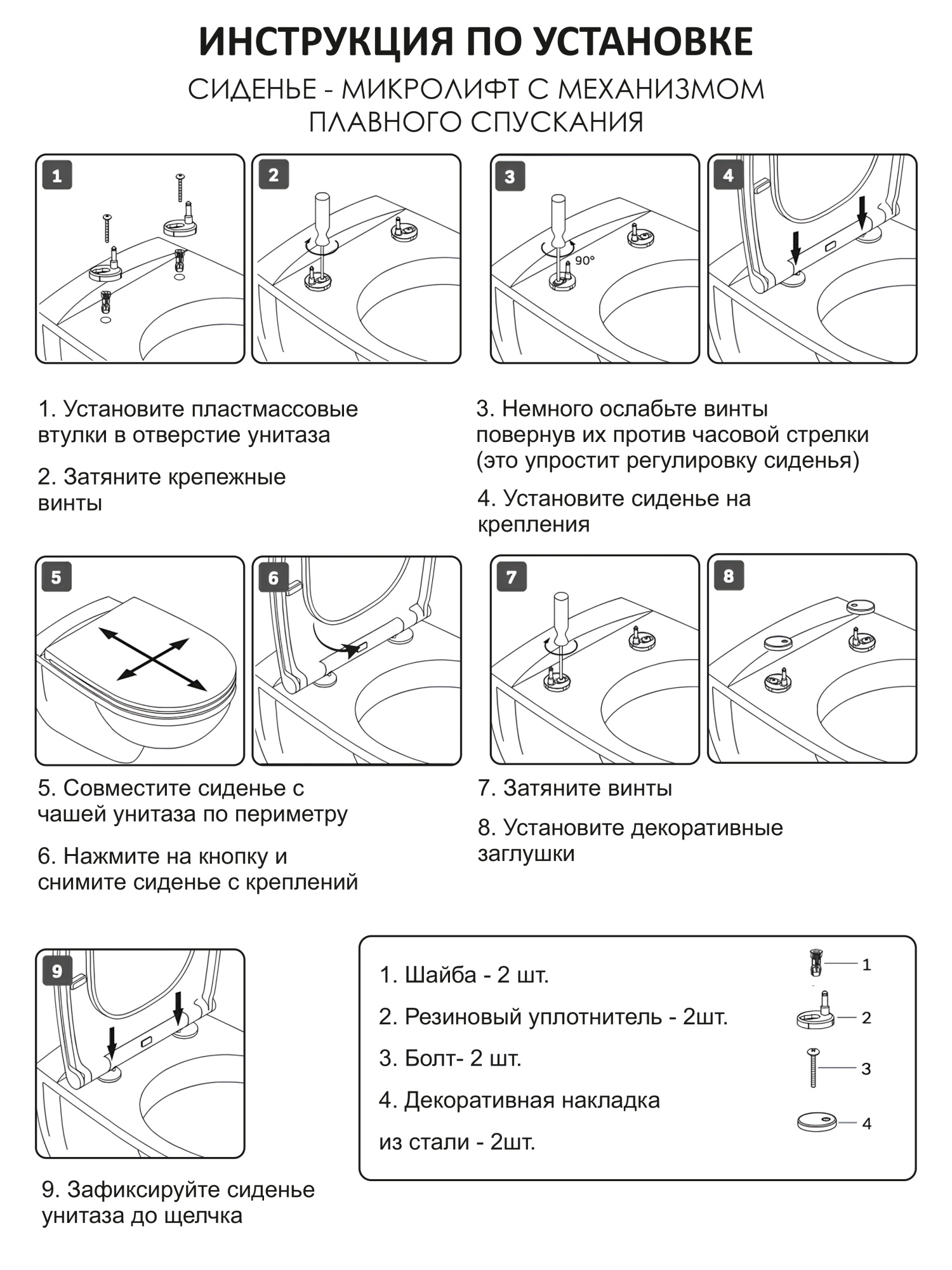 ИНСТРУКЦИЯ ПО УСТАНОВКЕ

СИДЕНЬЕ - МИКРОЛИФТ С МЕХАНИЗМОМ ПЛАВНОГО СПУСКАНИЯ

1

2

3

90°

4

1. Установите пластмассовые втулки в отверстие унитаза

2. Затяните крепежные винты

3. Немного ослабьте винты повернув их против часовой стрелки (это упростит регулировку сиденья)

4. Установите сиденье на крепления

5

6

7

8

5. Совместите сиденье с чашей унитаза по периметру

6. Нажмите на кнопку и снимите сиденье с креплений

7. Затяните винты

8. Установите декоративные заглушки

9

9. Зафиксируйте сиденье унитаза до щелчка

1. Шайба - 2 шт.

2. Резиновый уплотнитель - 2шт.

3. Болт- 2 шт.

4. Декоративная накладка

из стали - 2шт.

1

2

3

4