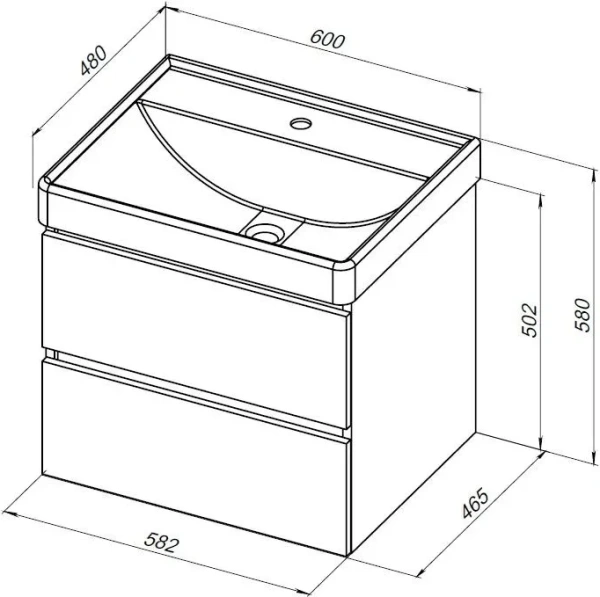 480
600
502
580
465
582