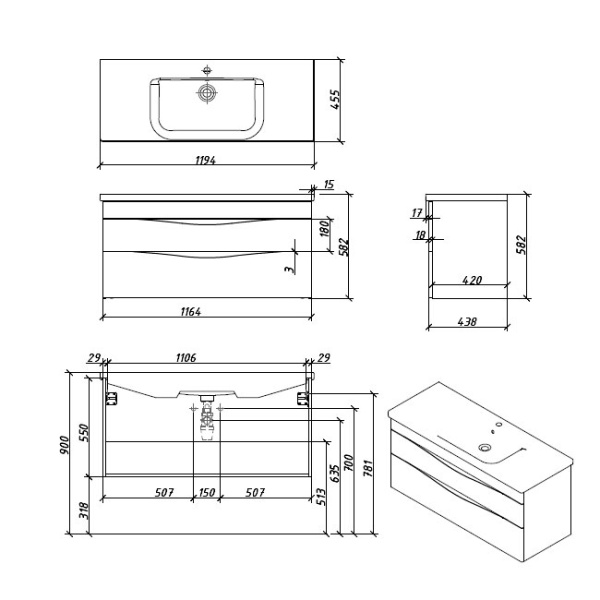 455
1194
15
180
582
3
1164
17
18
582
420
438
29
1106
29
900
550
318
507
150
507
513
635
700
781