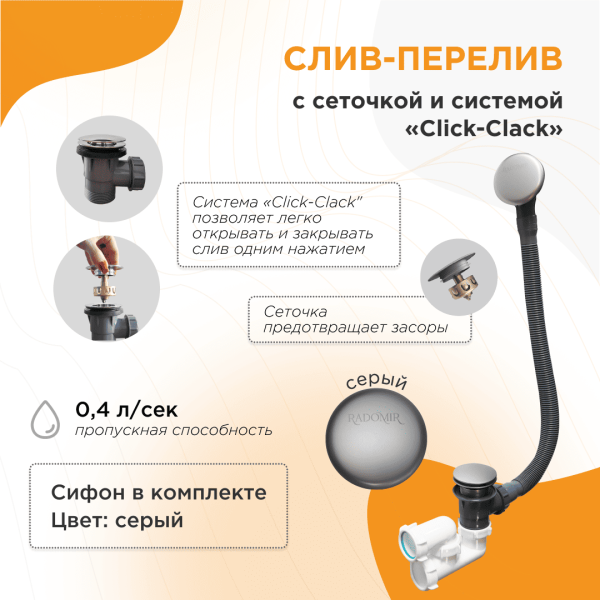 СЛИВ-ПЕРЕЛИВ

с сеточкой и системой «Click-Clack»

Система «Click-Clack" позволяет легко открывать и закрывать слив одним нажатием

Сеточка предотвращает засоры

серый

RADOMIR

0,4 л/сек
пропускная способность

Сифон в комплекте
Цвет: серый